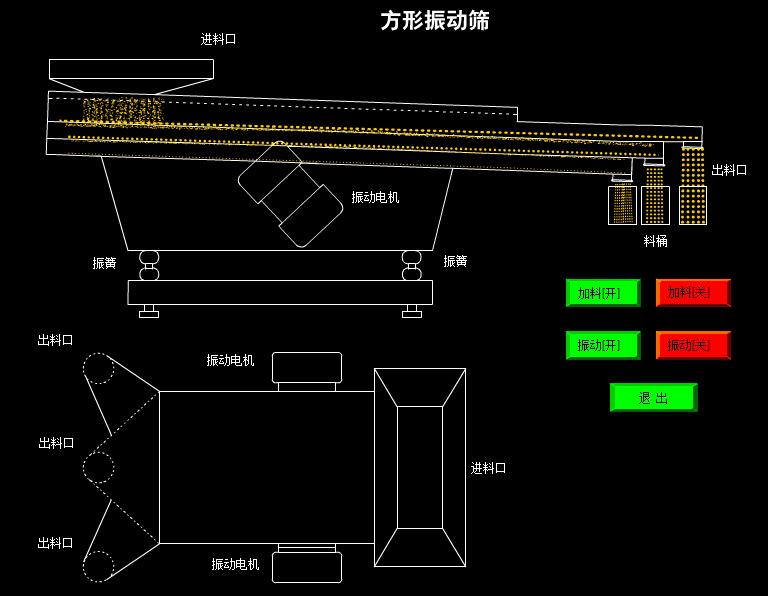 方形振动筛

进料口

出料口

振动电机

料桶

振簧

振簧

加料[开]

加料[关]

振动[开]

振动[关]

退 出

出料口

振动电机

出料口

进料口

出料口

振动电机